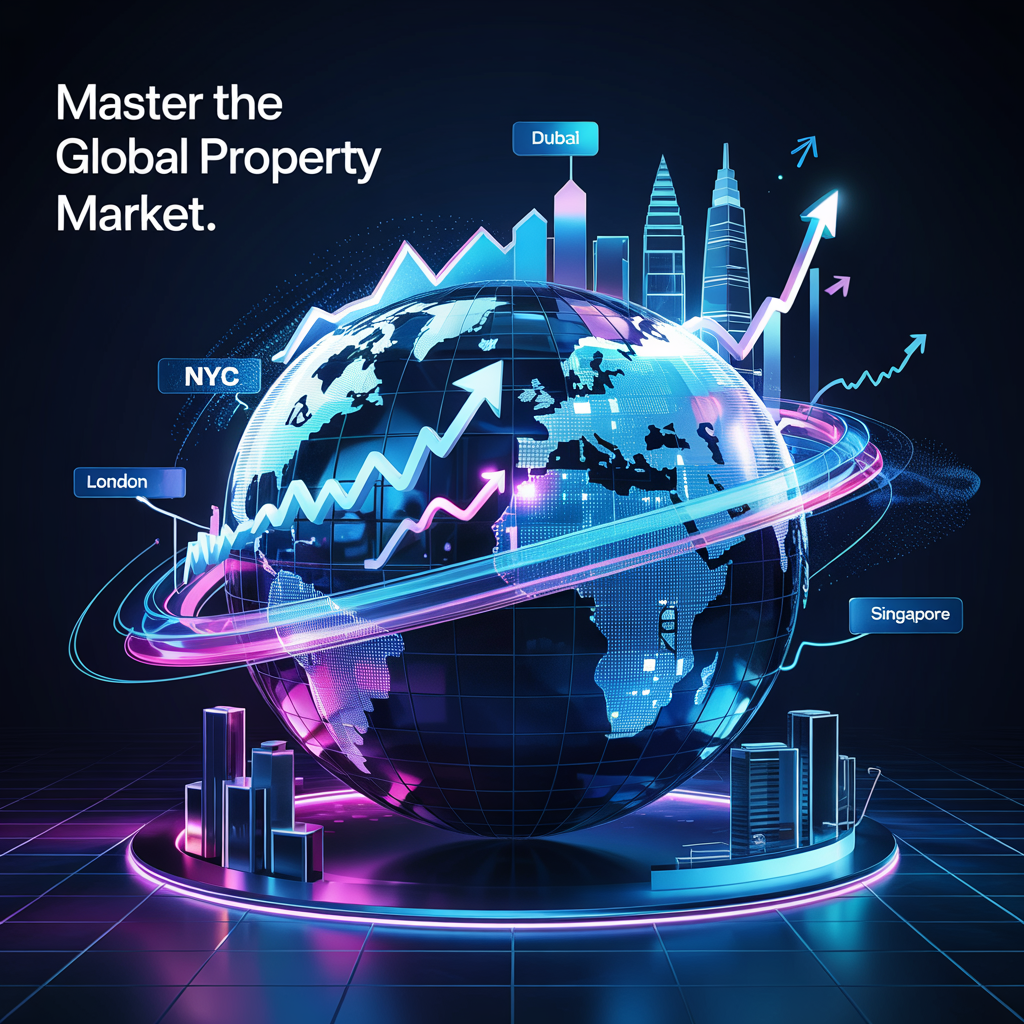 Master the Global Property Market.

Dubai

NYC

London

Singapore